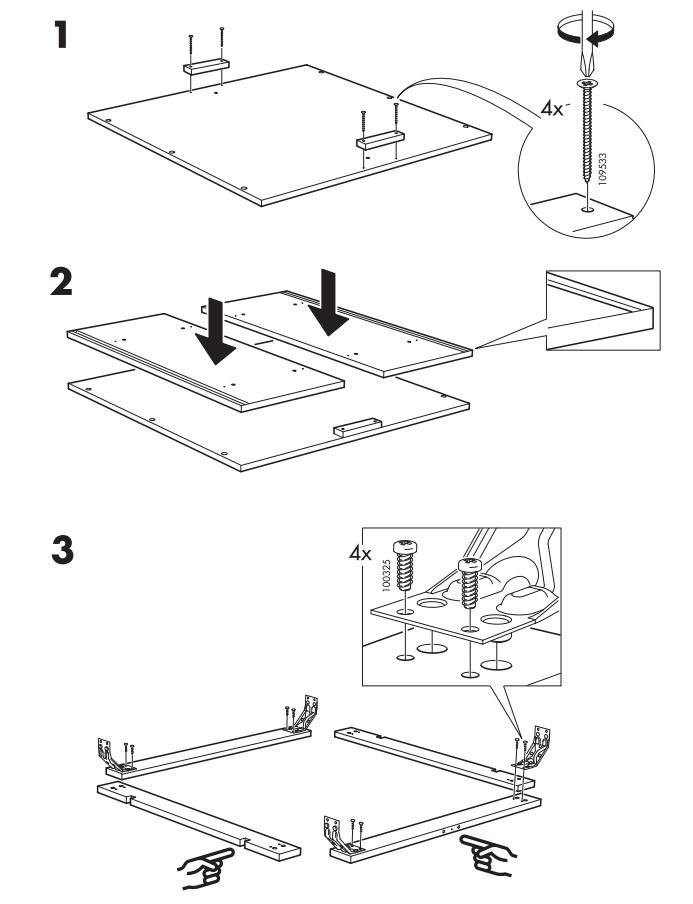 1

4x

109533

2

3

4x

100325